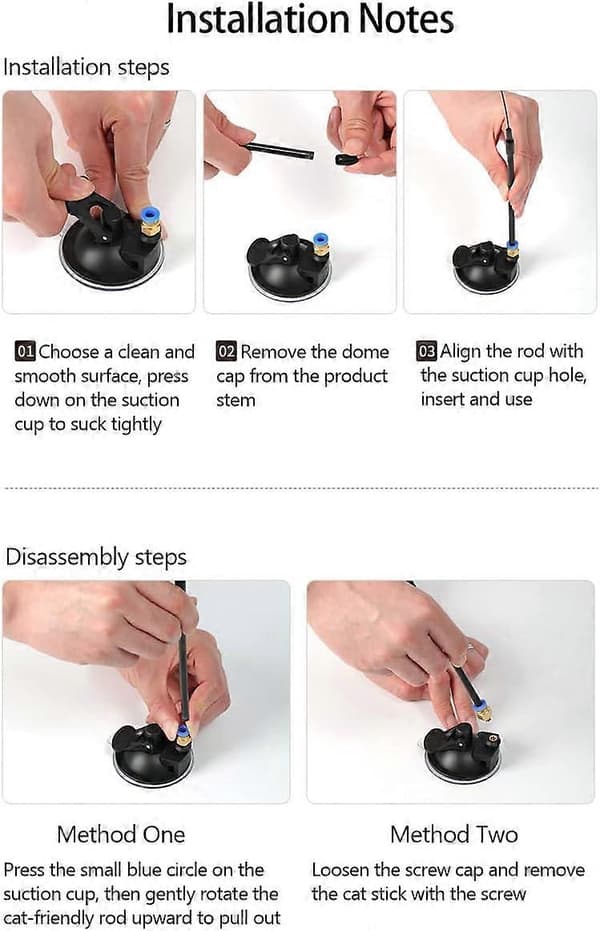 Installation Notes

Installation steps

01 Choose a clean and smooth surface, press down on the suction cup to suck tightly

02 Remove the dome cap from the product stem

03 Align the rod with the suction cup hole, insert and use

Disassembly steps

Method One

Press the small blue circle on the suction cup, then gently rotate the cat-friendly rod upward to pull out

Method Two

Loosen the screw cap and remove the cat stick with the screw