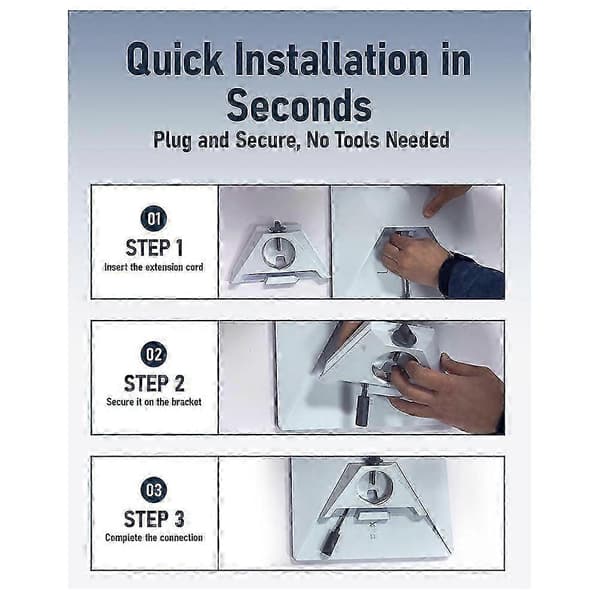 Quick Installation in Seconds
Plug and Secure, No Tools Needed

01
STEP 1
Insert the extension cord

02
STEP 2
Secure it on the bracket

03
STEP 3
Complete the connection