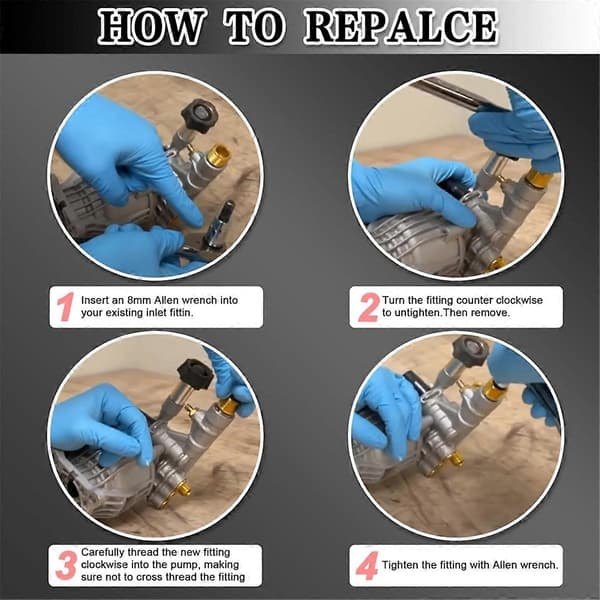 HOW TO REPALCE

1 Insert an 8mm Allen wrench into your existing inlet fittin.

2 Turn the fitting counter clockwise to untighten.Then remove.

3 Carefully thread the new fitting clockwise into the pump, making sure not to cross thread the fitting

4 Tighten the fitting with Allen wrench.