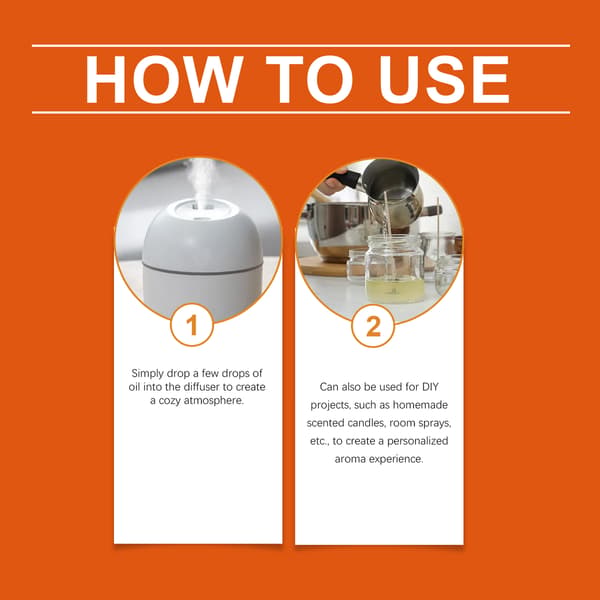 HOW TO USE

1

Simply drop a few drops of oil into the diffuser to create a cozy atmosphere.

2

Can also be used for DIY projects, such as homemade scented candles, room sprays, etc., to create a personalized aroma experience.