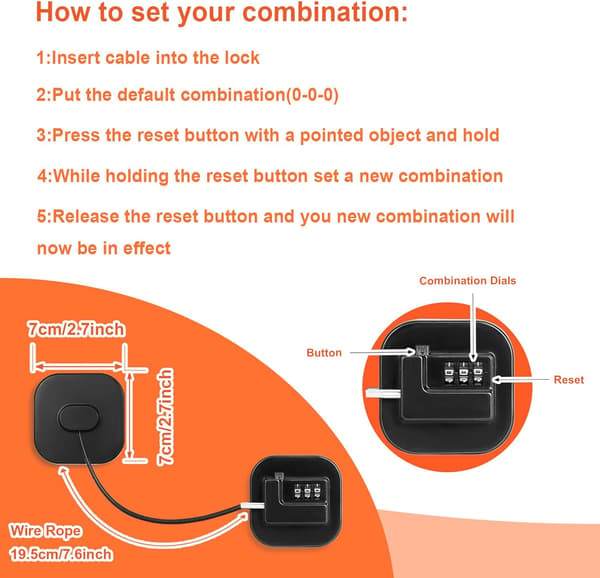 How to set your combination:

1:Insert cable into the lock

2:Put the default combination(0-0-0)

3:Press the reset button with a pointed object and hold

4:While holding the reset button set a new combination

5:Release the reset button and you new combination will now be in effect

7cm/2.7inch

7cm/2.7inch

Wire Rope
19.5cm/7.6inch

Combination Dials

Button

Reset