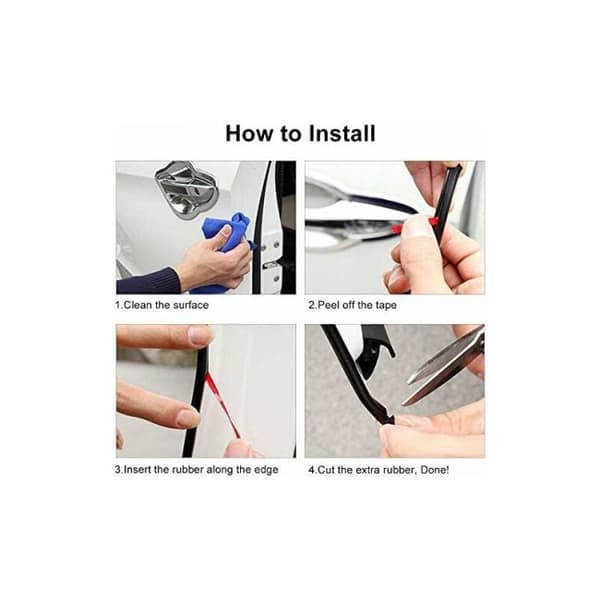 How to Install

1.Clean the surface

2.Peel off the tape

3.Insert the rubber along the edge

4.Cut the extra rubber, Done!