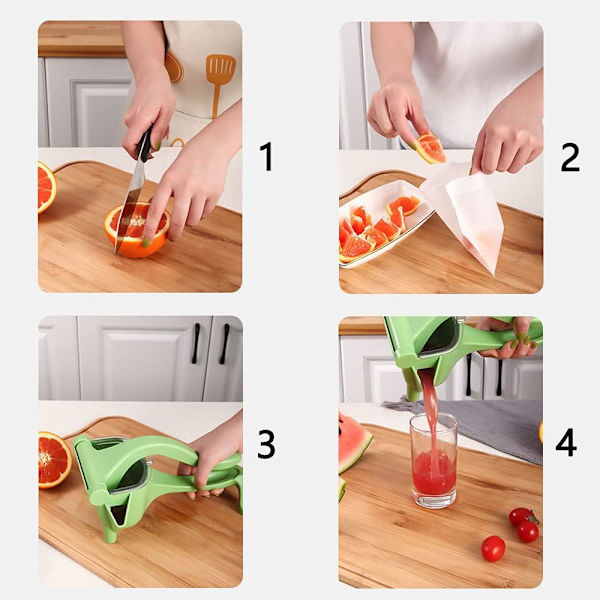 1

2

3

4