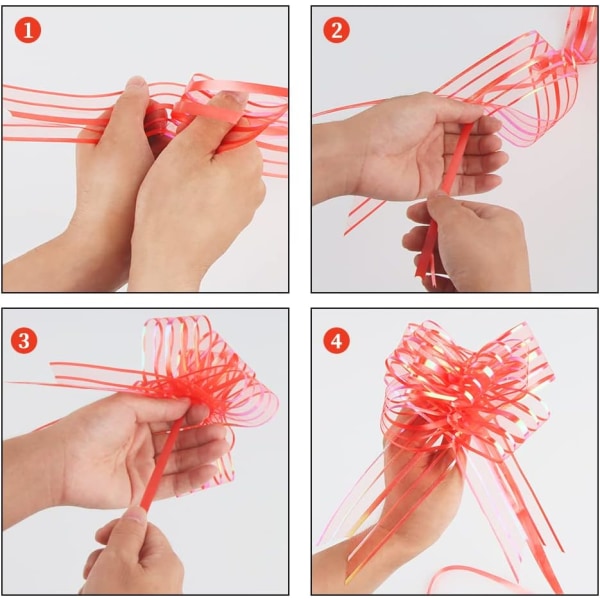 1

2

3

4