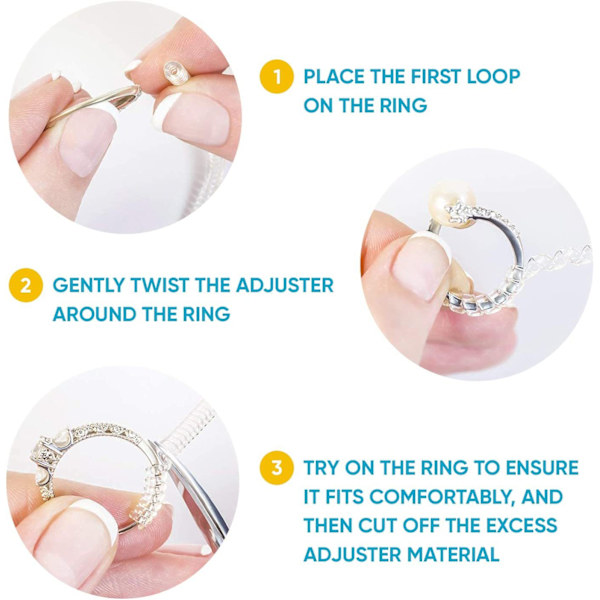 1 PLACE THE FIRST LOOP ON THE RING

2 GENTLY TWIST THE ADJUSTER AROUND THE RING

3 TRY ON THE RING TO ENSURE IT FITS COMFORTABLY, AND THEN CUT OFF THE EXCESS ADJUSTER MATERIAL