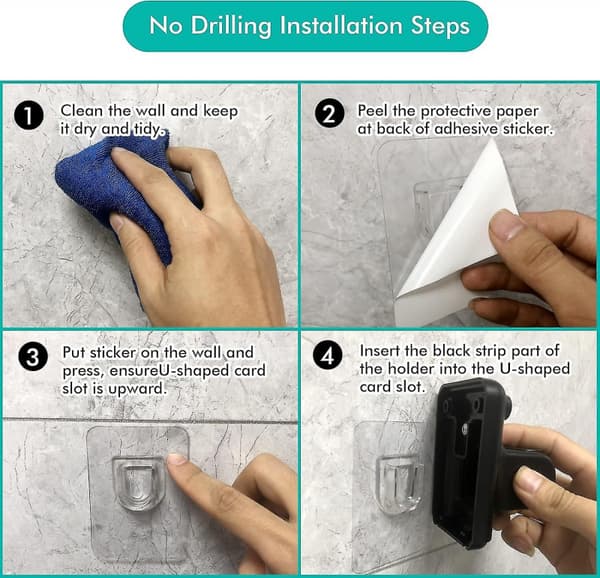 No Drilling Installation Steps

1 Clean the wall and keep it dry and tidy.

2 Peel the protective paper at back of adhesive sticker.

3 Put sticker on the wall and press, ensureU-shaped card slot is upward.

4 Insert the black strip part of the holder into the U-shaped card slot.