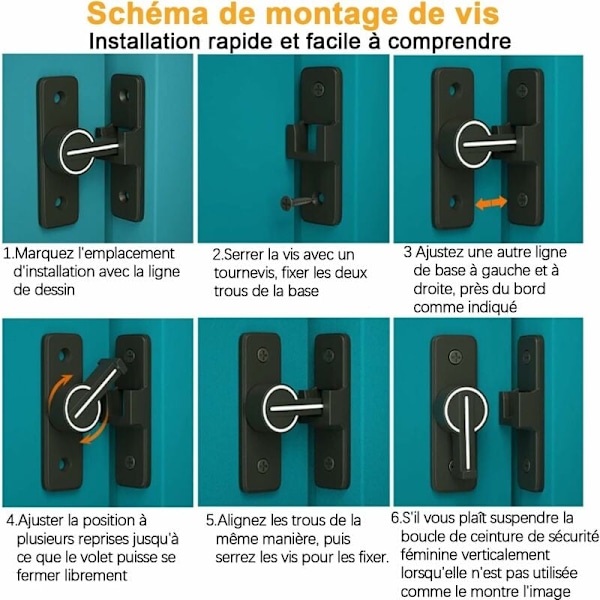 Schéma de montage de vis
Installation rapide et facile à comprendre

1.Marquez l'emplacement d'installation avec la ligne de dessin

2.Serrer la vis avec un tournevis, fixer les deux trous de la base

3 Ajustez une autre ligne de base à gauche et à droite, près du bord comme indiqué

4.Ajuster la position à plusieurs reprises jusqu'à ce que le volet puisse se fermer librement

5.Alignez les trous de la même manière, puis serrez les vis pour les fixer.

6.S'il vous plaît suspendre la boucle de ceinture de sécurité féminine verticalement lorsqu'elle n'est pas utilisée comme le montre l'image