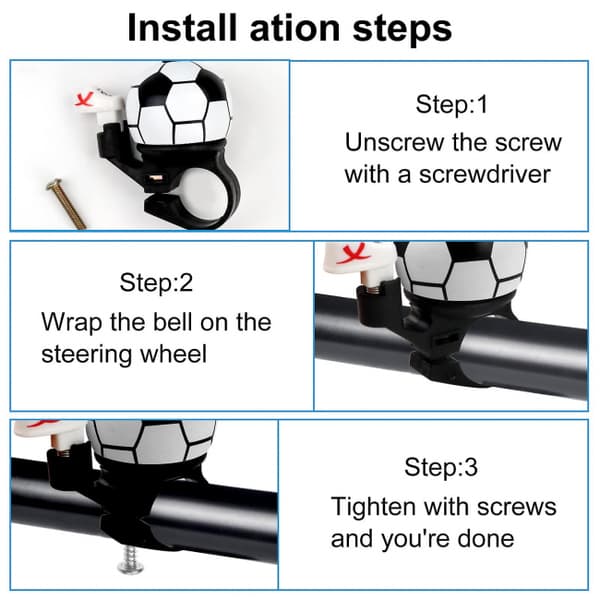 Install ation steps

Step:1
Unscrew the screw with a screwdriver

Step:2
Wrap the bell on the steering wheel

Step:3
Tighten with screws and you're done