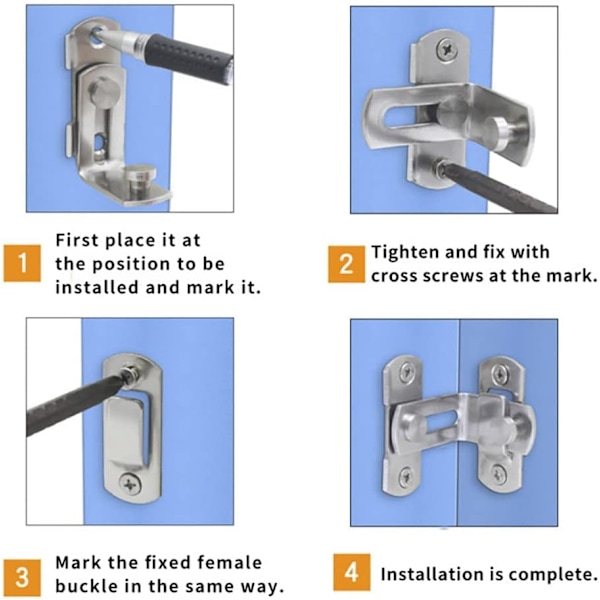 1 First place it at the position to be installed and mark it.

2 Tighten and fix with cross screws at the mark.

3 Mark the fixed female buckle in the same way.

4 Installation is complete.