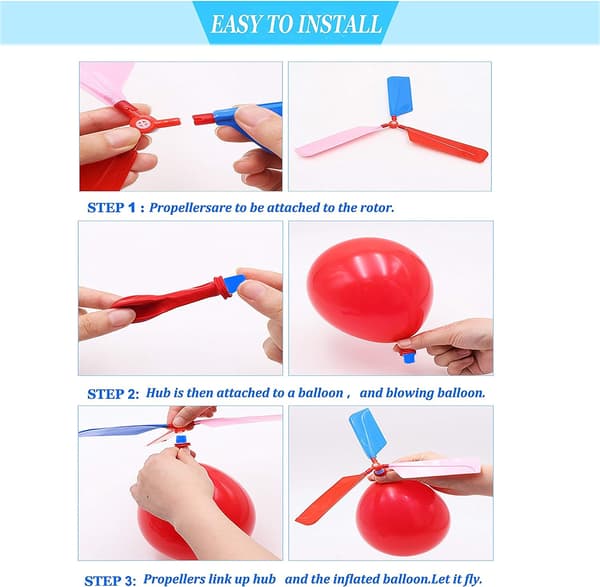 EASY TO INSTALL

STEP 1 : Propellersare to be attached to the rotor.

STEP 2: Hub is then attached to a balloon , and blowing balloon.

STEP 3: Propellers link up hub and the inflated balloon.Let it fly.