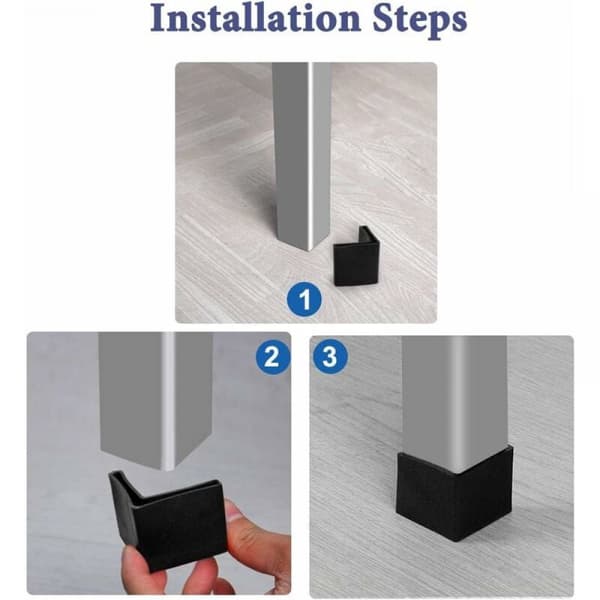 Installation Steps

1

2

3