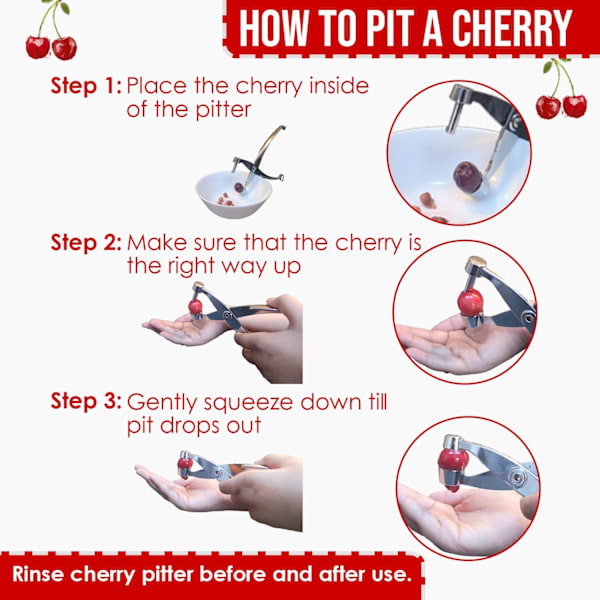 HOW TO PIT A CHERRY

Step 1: Place the cherry inside of the pitter

Step 2: Make sure that the cherry is the right way up

Step 3: Gently squeeze down till pit drops out

Rinse cherry pitter before and after use.