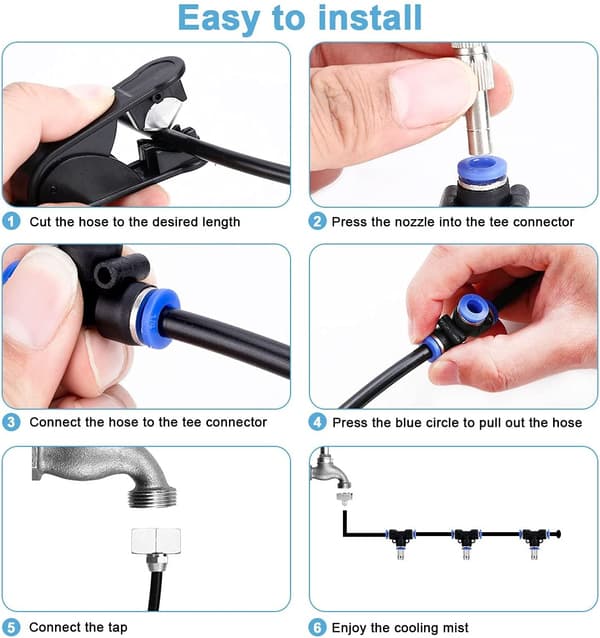 Easy to install

1 Cut the hose to the desired length

2 Press the nozzle into the tee connector

3 Connect the hose to the tee connector

4 Press the blue circle to pull out the hose

5 Connect the tap

6 Enjoy the cooling mist