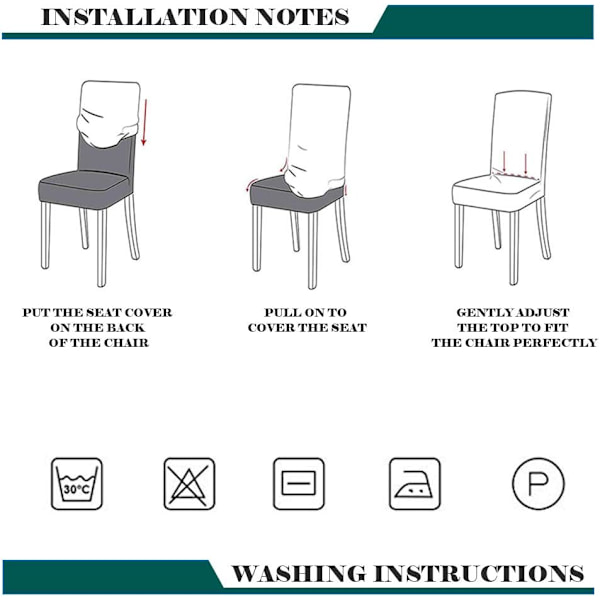 INSTALLATION NOTES

PUT THE SEAT COVER ON THE BACK OF THE CHAIR

PULL ON TO COVER THE SEAT

GENTLY ADJUST THE TOP TO FIT THE CHAIR PERFECTLY

30°C

P

WASHING INSTRUCTIONS