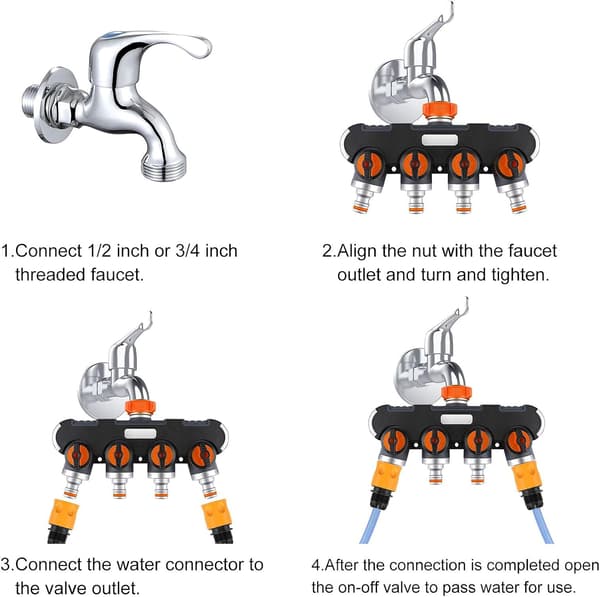 1.Connect 1/2 inch or 3/4 inch threaded faucet.

2.Align the nut with the faucet outlet and turn and tighten.

3.Connect the water connector to the valve outlet.

4.After the connection is completed open the on-off valve to pass water for use.