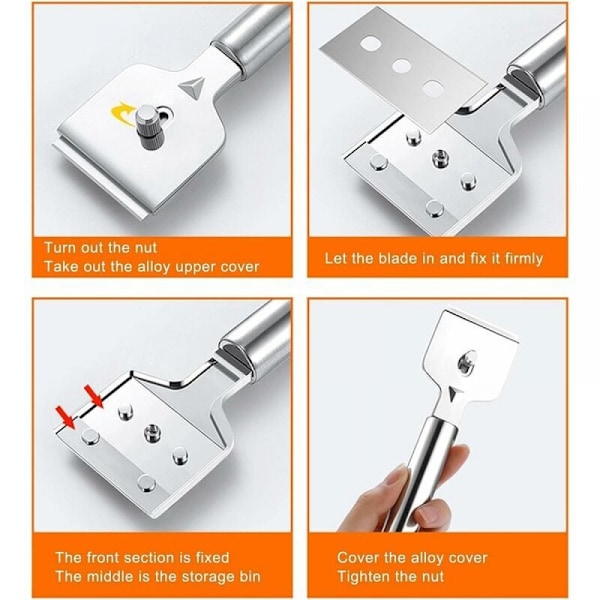 Turn out the nut
Take out the alloy upper cover

Let the blade in and fix it firmly

The front section is fixed
The middle is the storage bin

Cover the alloy cover
Tighten the nut