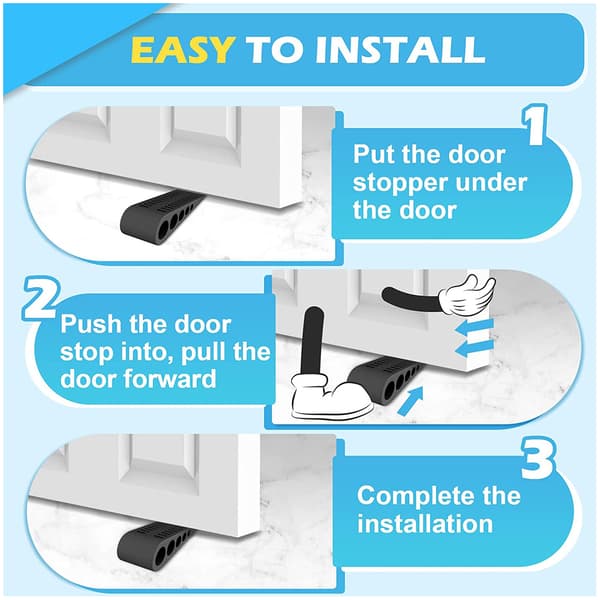 EASY TO INSTALL

1

Put the door stopper under the door

2

Push the door stop into, pull the door forward

3

Complete the installation