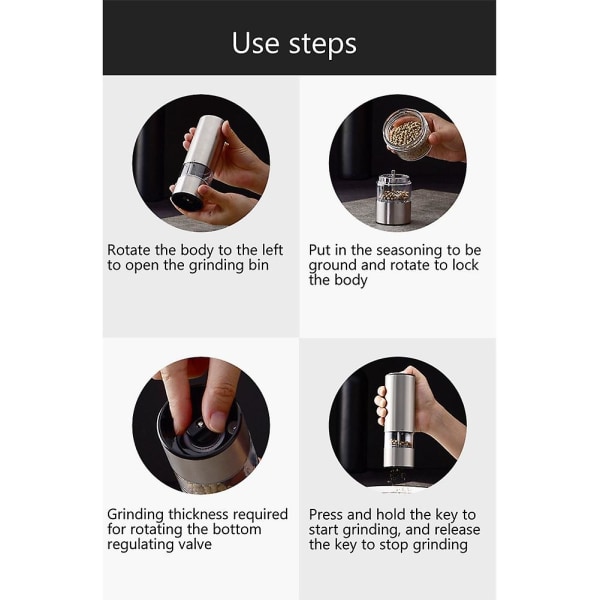 Use steps

Rotate the body to the left to open the grinding bin

Put in the seasoning to be ground and rotate to lock the body

Grinding thickness required for rotating the bottom regulating valve

Press and hold the key to start grinding, and release the key to stop grinding