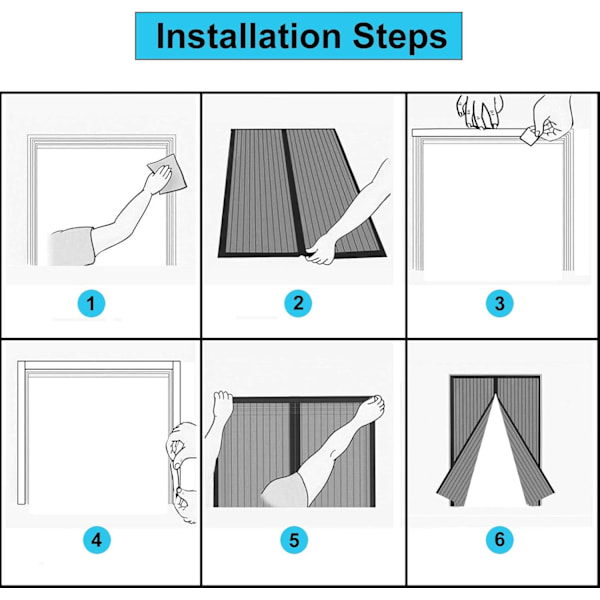 Installation Steps

1

2

3

4

5

6