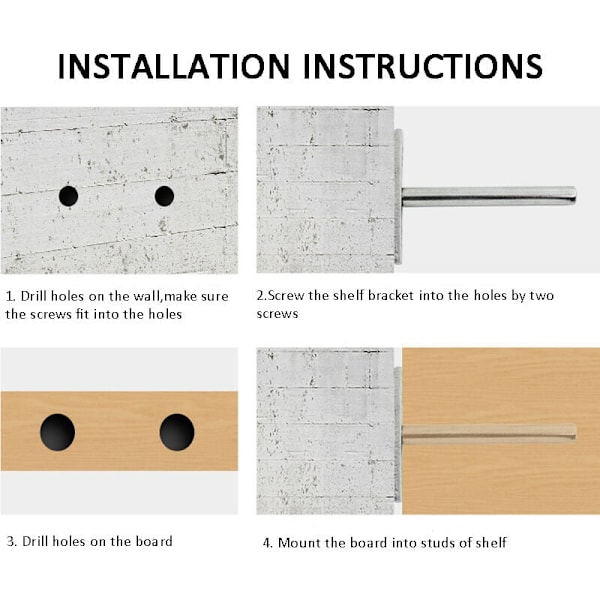 INSTALLATION INSTRUCTIONS

1. Drill holes on the wall,make sure the screws fit into the holes

2.Screw the shelf bracket into the holes by two screws

3. Drill holes on the board

4. Mount the board into studs of shelf