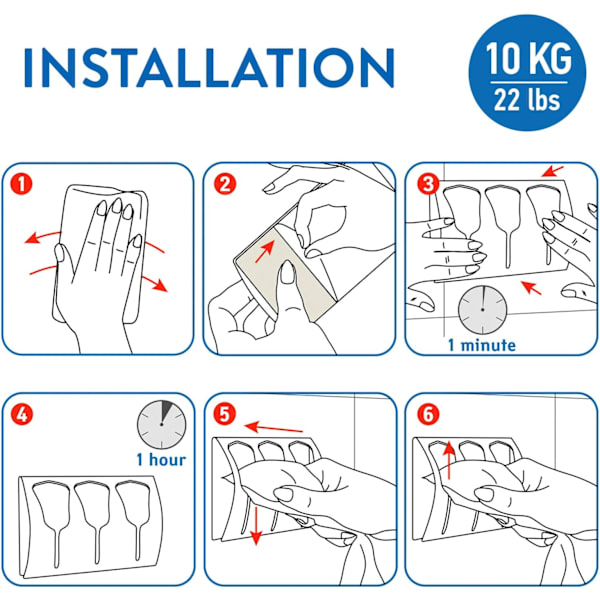 INSTALLATION

10 KG
22 lbs

1

2

3

1 minute

4

1 hour

5

6