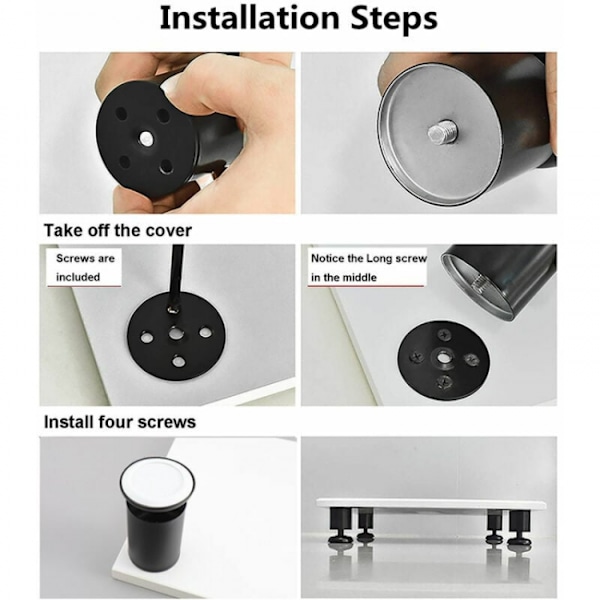 Installation Steps

Take off the cover

Screws are included

Notice the Long screw in the middle

Install four screws