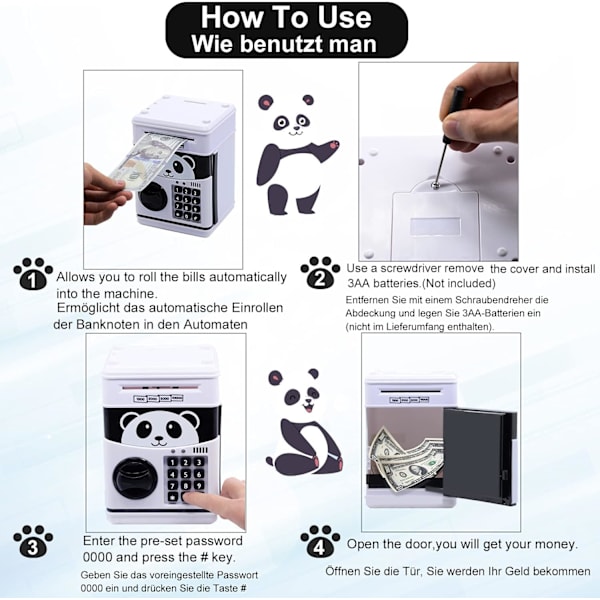 How To Use
Wie benutzt man

1 Allows you to roll the bills automatically into the machine.
Ermöglicht das automatische Einrollen der Banknoten in den Automaten

2 Use a screwdriver remove the cover and install 3AA batteries.(Not included)
Entfernen Sie mit einem Schraubendreher die Abdeckung und legen Sie 3AA-Batterien ein (nicht im Lieferumfang enthalten).

3 Enter the pre-set password 0000 and press the # key.
Geben Sie das voreingestellte Passwort 0000 ein und drücken Sie die Taste #

4 Open the door,you will get your money.
Öffnen Sie die Tür, Sie werden Ihr Geld bekommen