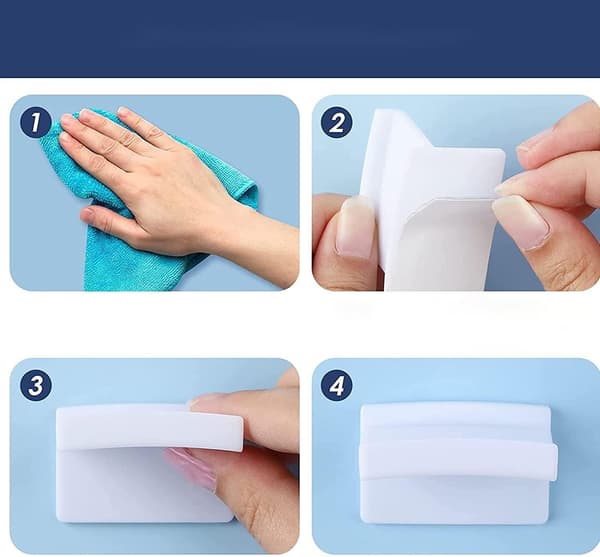 1

2

3

4