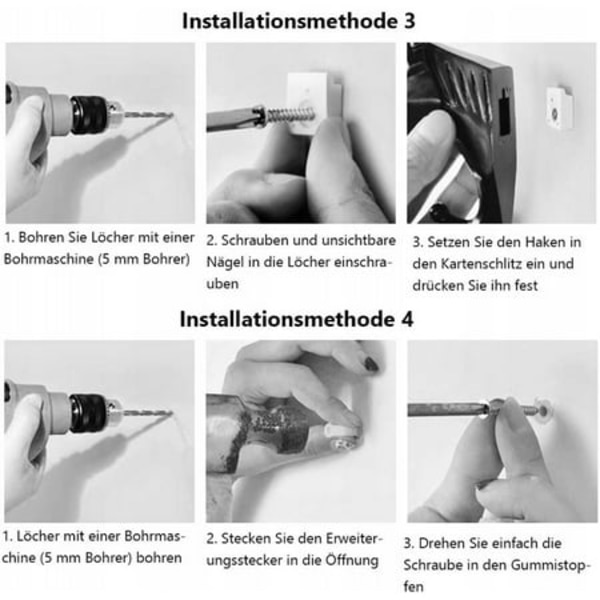 Installationsmethode 3

1. Bohren Sie Löcher mit einer Bohrmaschine (5 mm Bohrer)

2. Schrauben und unsichtbare Nägel in die Löcher einschrauben

3. Setzen Sie den Haken in den Kartenschlitz ein und drücken Sie ihn fest

Installationsmethode 4

1. Löcher mit einer Bohrmaschine (5 mm Bohrer) bohren

2. Stecken Sie den Erweiterungsstecker in die Öffnung

3. Drehen Sie einfach die Schraube in den Gummistopfen