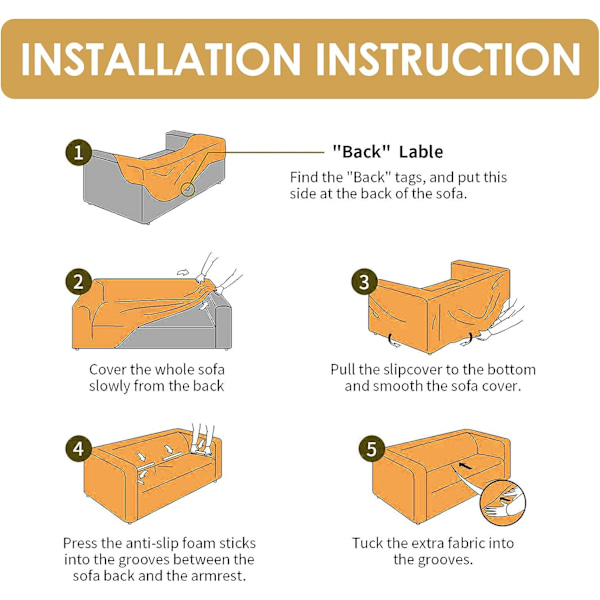 INSTALLATION INSTRUCTION

1

"Back" Lable

Find the "Back" tags, and put this side at the back of the sofa.

2

Cover the whole sofa slowly from the back

3

Pull the slipcover to the bottom and smooth the sofa cover.

4

Press the anti-slip foam sticks into the grooves between the sofa back and the armrest.

5

Tuck the extra fabric into the grooves.