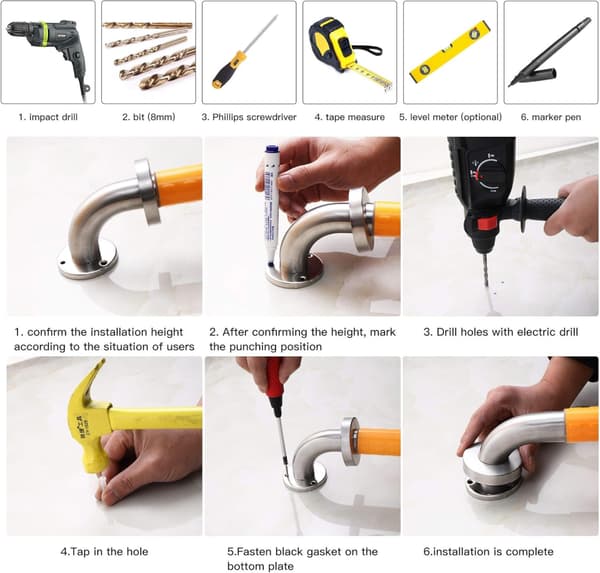 1. impact drill

2. bit (8mm)

3. Phillips screwdriver

4. tape measure

5. level meter (optional)

6. marker pen

1. confirm the installation height according to the situation of users

2. After confirming the height, mark the punching position

3. Drill holes with electric drill

4.Tap in the hole

5.Fasten black gasket on the bottom plate

6.installation is complete