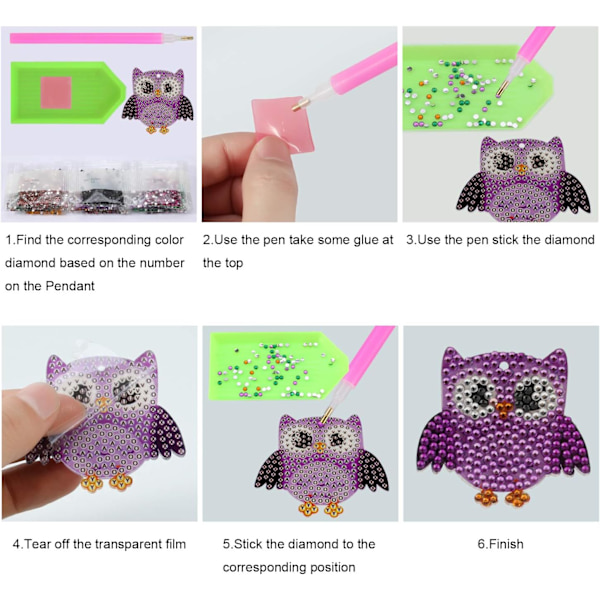 1.Find the corresponding color diamond based on the number on the Pendant

2.Use the pen take some glue at the top

3.Use the pen stick the diamond

4.Tear off the transparent film

5.Stick the diamond to the corresponding position

6.Finish