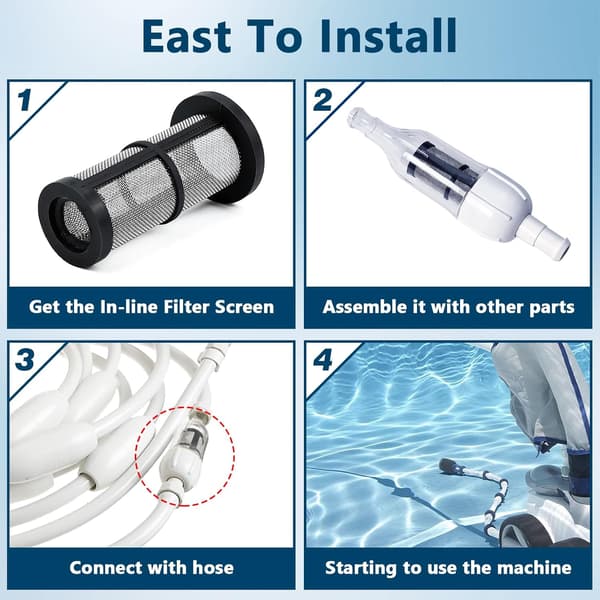 East To Install

1

Get the In-line Filter Screen

2

Assemble it with other parts

3

Connect with hose

4

Starting to use the machine