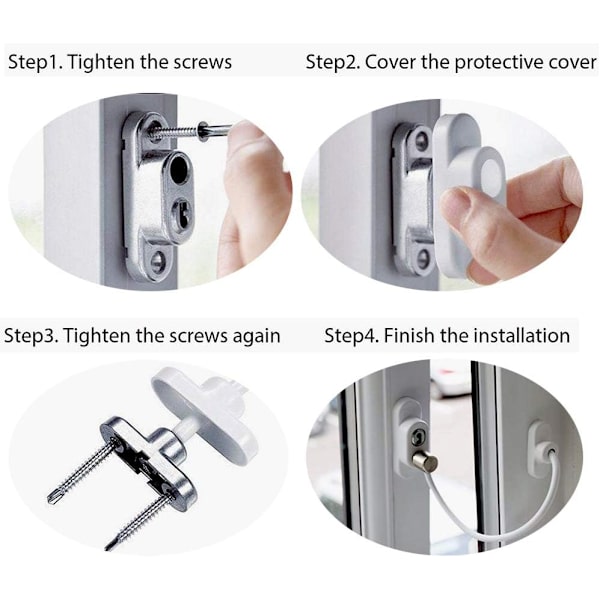 Step1. Tighten the screws

Step2. Cover the protective cover

Step3. Tighten the screws again

Step4. Finish the installation