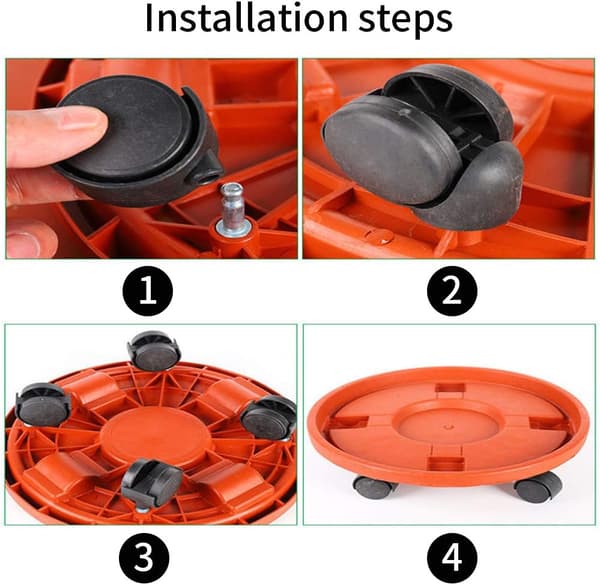 Installation steps

1

2

3

4