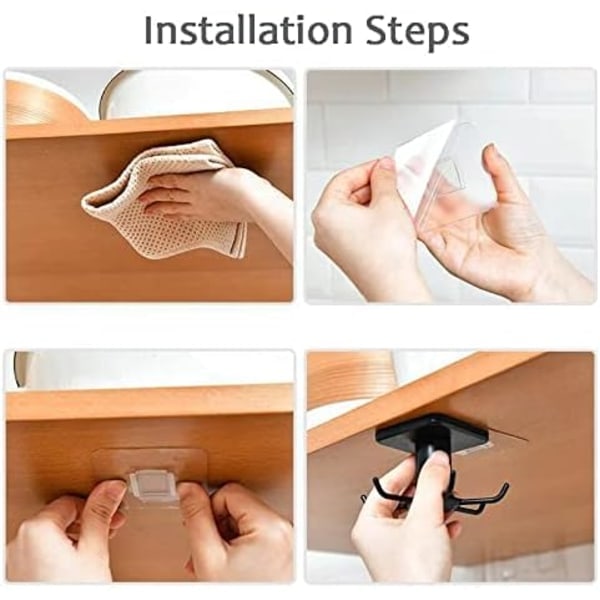 Installation Steps