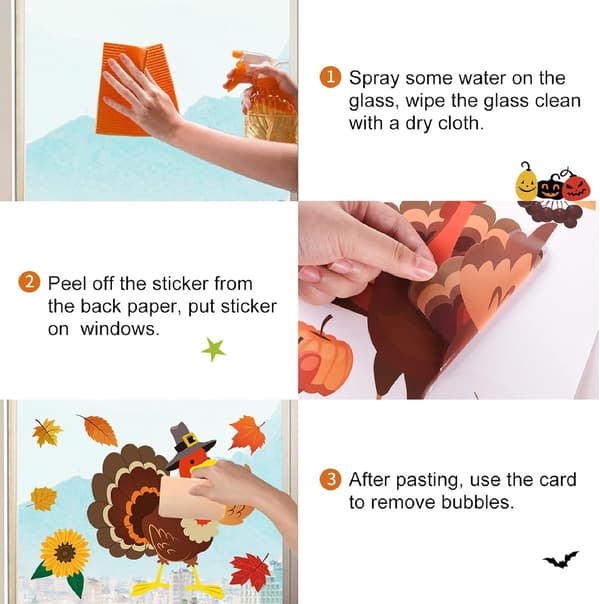 1 Spray some water on the glass, wipe the glass clean with a dry cloth.

2 Peel off the sticker from the back paper, put sticker on windows.

3 After pasting, use the card to remove bubbles.