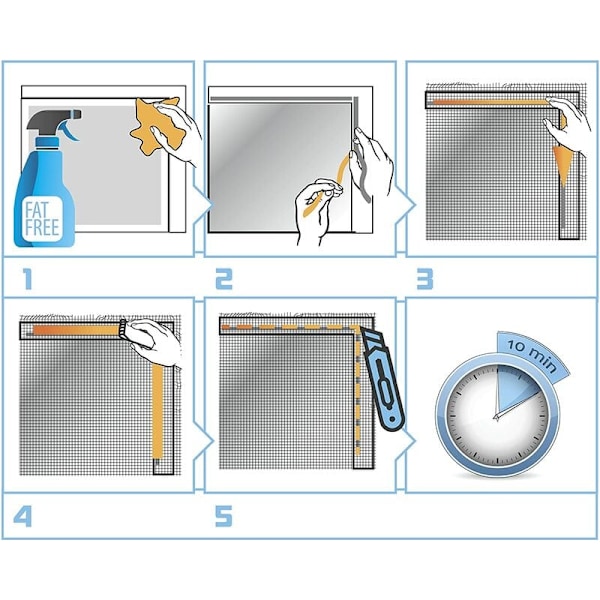 FAT FREE

1

2

3

4

5

10 min