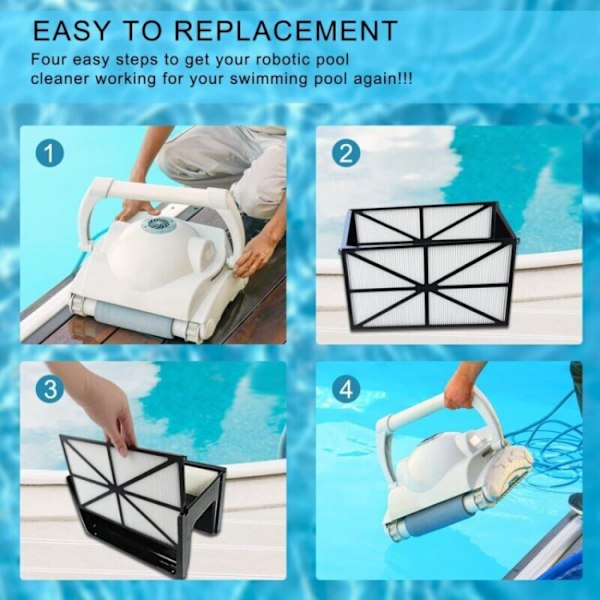 EASY TO REPLACEMENT
Four easy steps to get your robotic pool cleaner working for your swimming pool again!!!

1

2

3

4