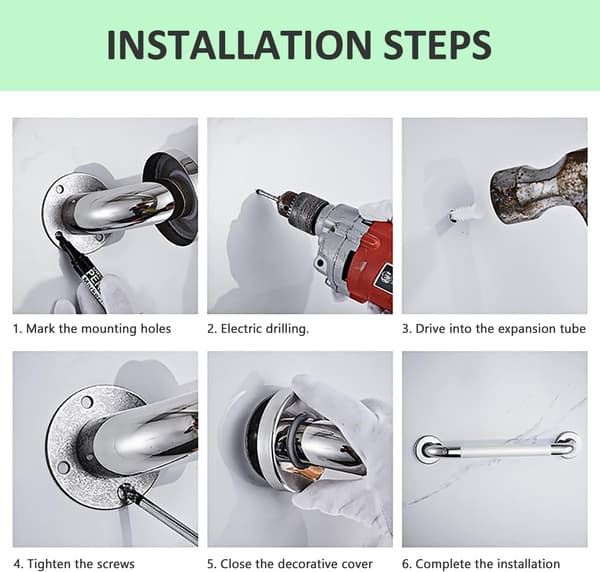 INSTALLATION STEPS

1. Mark the mounting holes

2. Electric drilling.

3. Drive into the expansion tube

4. Tighten the screws

5. Close the decorative cover

6. Complete the installation