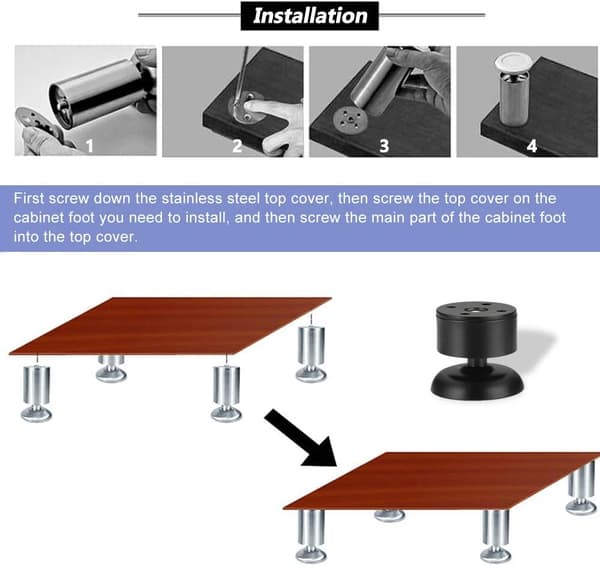 Installation

1

2

3

4

First screw down the stainless steel top cover, then screw the top cover on the cabinet foot you need to install, and then screw the main part of the cabinet foot into the top cover.