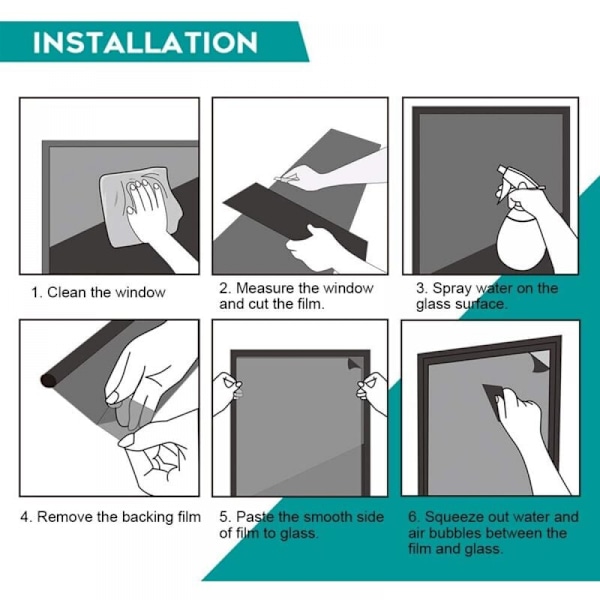 INSTALLATION

1. Clean the window

2. Measure the window and cut the film.

3. Spray water on the glass surface.

4. Remove the backing film

5. Paste the smooth side of film to glass.

6. Squeeze out water and air bubbles between the film and glass.