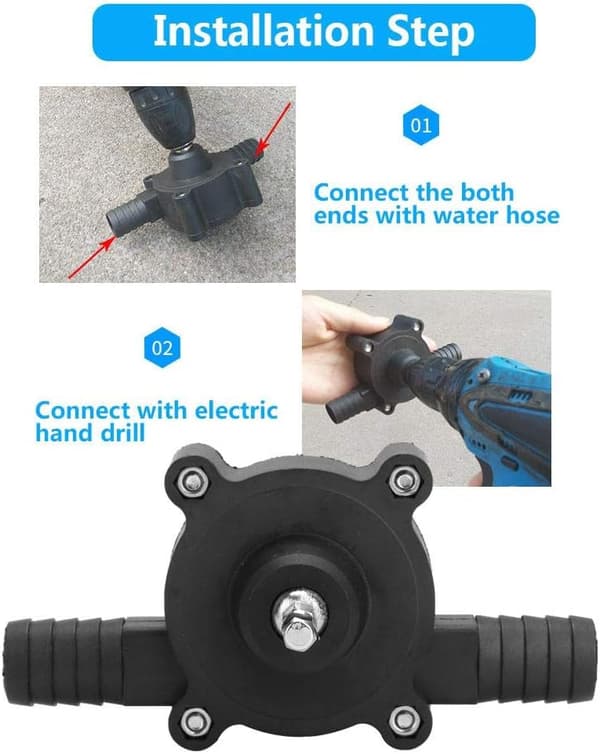 Installation Step

01

Connect the both ends with water hose

02

Connect with electric hand drill