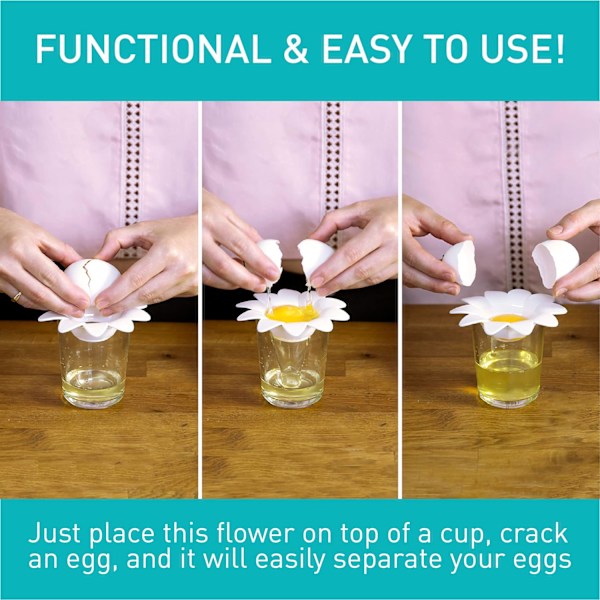 FUNCTIONAL & EASY TO USE!

Just place this flower on top of a cup, crack an egg, and it will easily separate your eggs