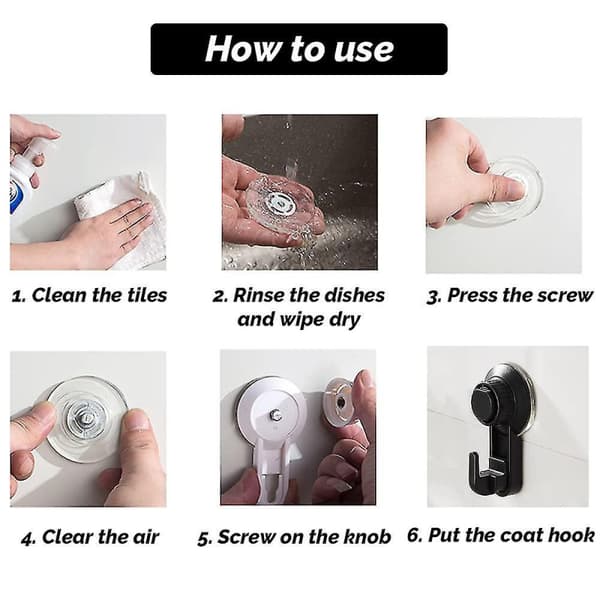 How to use

1. Clean the tiles

2. Rinse the dishes and wipe dry

3. Press the screw

4. Clear the air

5. Screw on the knob

6. Put the coat hook