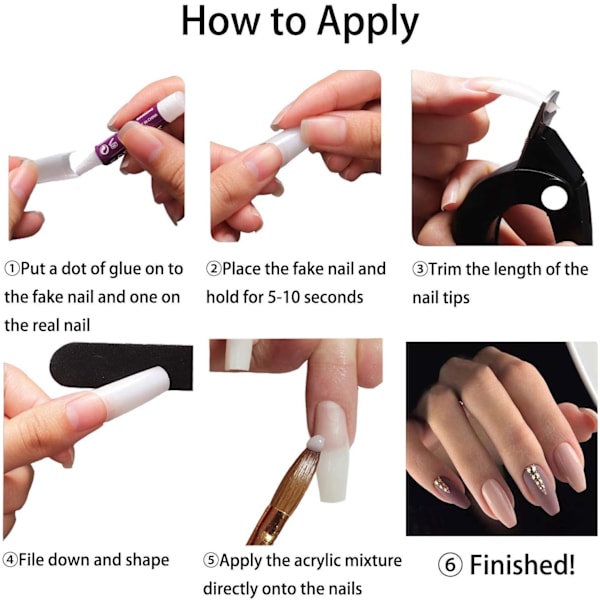 How to Apply

①Put a dot of glue on to the fake nail and one on the real nail

②Place the fake nail and hold for 5-10 seconds

③Trim the length of the nail tips

④File down and shape

⑤Apply the acrylic mixture directly onto the nails

⑥ Finished!