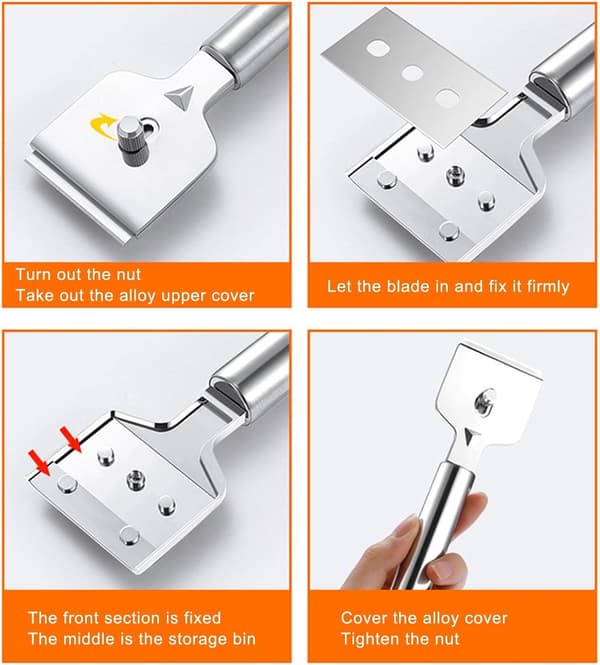 Turn out the nut
Take out the alloy upper cover

Let the blade in and fix it firmly

The front section is fixed
The middle is the storage bin

Cover the alloy cover
Tighten the nut