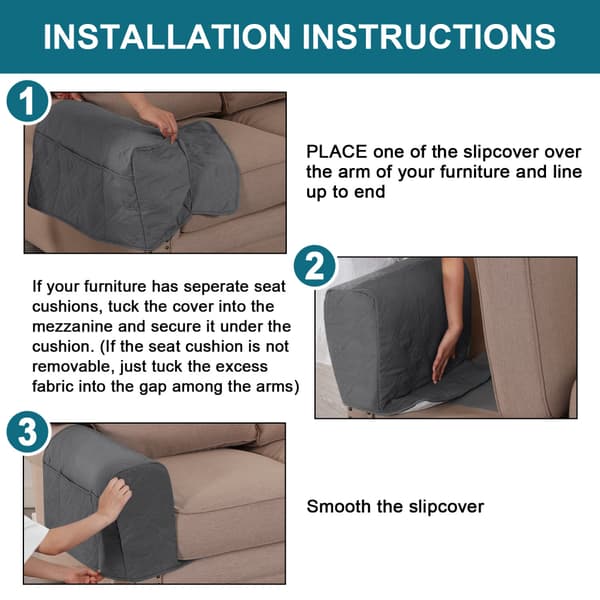 INSTALLATION INSTRUCTIONS

1

PLACE one of the slipcover over the arm of your furniture and line up to end

2

If your furniture has seperate seat cushions, tuck the cover into the mezzanine and secure it under the cushion. (If the seat cushion is not removable, just tuck the excess fabric into the gap among the arms)

3

Smooth the slipcover