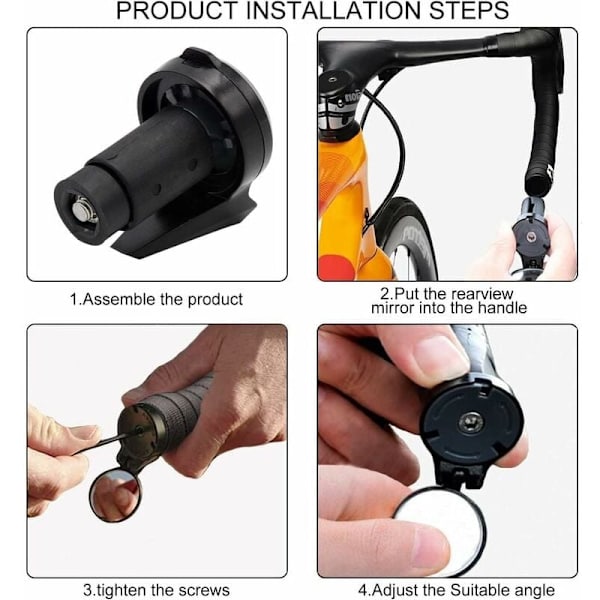 PRODUCT INSTALLATION STEPS

1.Assemble the product

2.Put the rearview mirror into the handle

3.tighten the screws

4.Adjust the Suitable angle