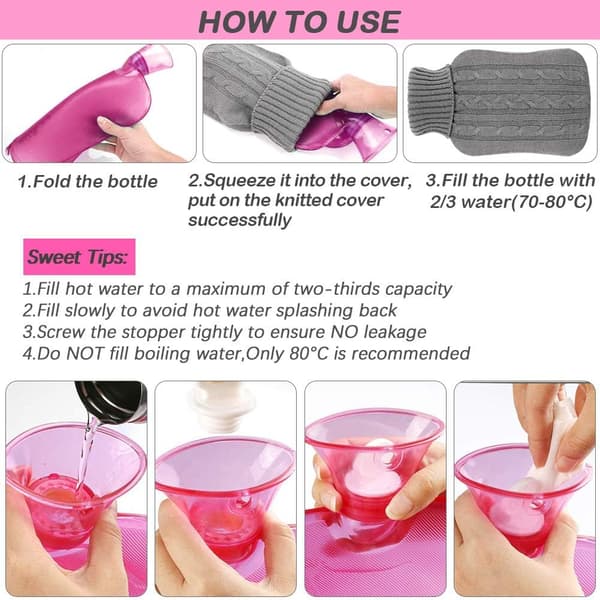 HOW TO USE

1.Fold the bottle

2.Squeeze it into the cover, put on the knitted cover successfully

3.Fill the bottle with 2/3 water(70-80°C)

Sweet Tips:

1.Fill hot water to a maximum of two-thirds capacity
2.Fill slowly to avoid hot water splashing back
3.Screw the stopper tightly to ensure NO leakage
4.Do NOT fill boiling water,Only 80°C is recommended